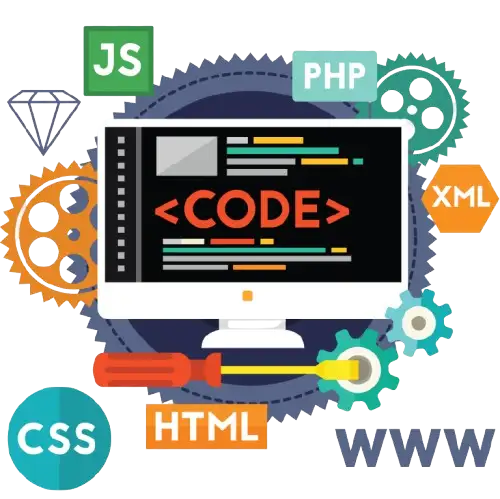 JS
PHP
<CODE>
XML
CSS
HTML
WWW